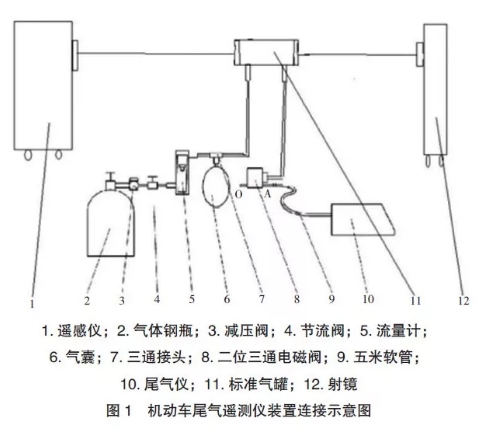 O A

1 2 3 4 5 6 7 8 9 10 11 12

1. 遥感仪；2. 气体钢瓶；3. 减压阀；4. 节流阀；5. 流量计；6. 气囊；7. 三通接头；8. 二位三通电磁阀；9. 五米软管；10. 尾气仪；11. 标准气罐；12. 射镜

图 1　机动车尾气遥测仪装置连接示意图